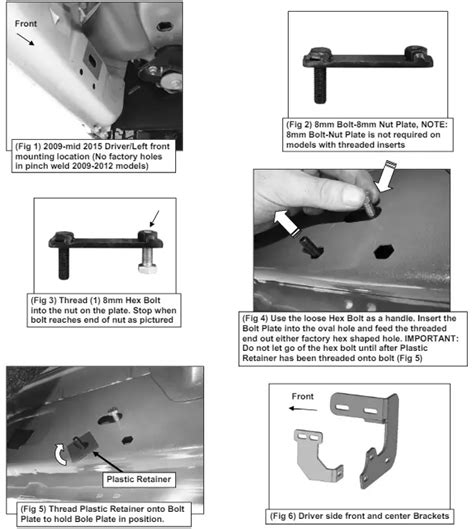 Front

(Fig 1) 2009-mid 2015 Driver/Left front mounting location (No factory holes in pinch weld 2009-2012 models)

(Fig 2) 8mm Bolt-8mm Nut Plate, NOTE: 8mm Bolt-Nut Plate is not required on models with threaded inserts

(Fig 3) Thread (1) 8mm Hex Bolt into the nut on the plate. Stop when bolt reaches end of nut as pictured

(Fig 4) Use the loose Hex Bolt as a handle. Insert the Bolt Plate into the oval hole and feed the threaded end out either factory hex shaped hole. IMPORTANT: Do not let go of the hex bolt until after Plastic Retainer has been threaded onto bolt (Fig 5)

Plastic Retainer

(Fig 5) Thread Plastic Retainer onto Bolt Plate to hold Bole Plate in position.

Front

(Fig 6) Driver side front and center Brackets